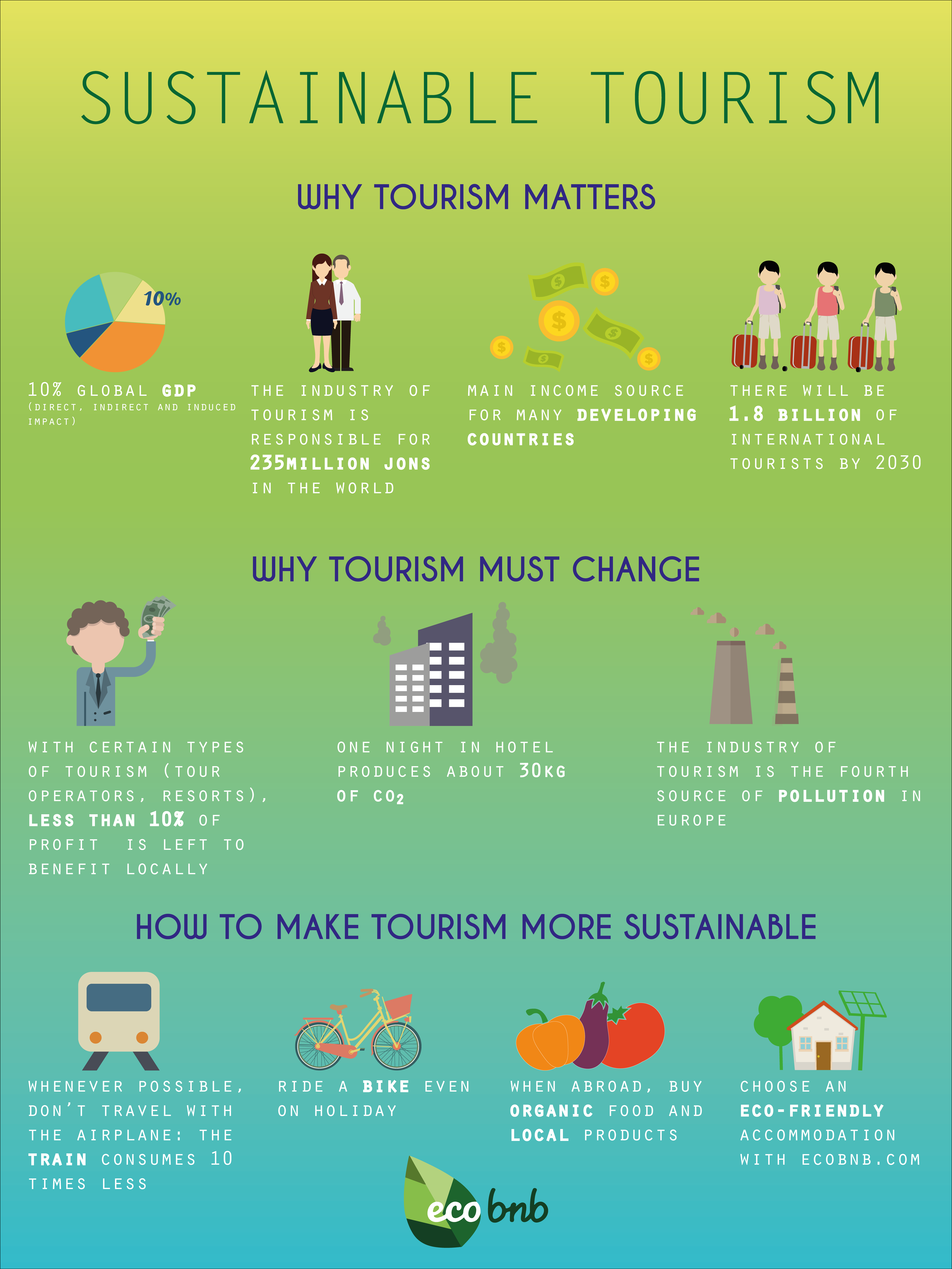 SUSTAINABLE TOURISM

WHY TOURISM MATTERS

10%

10% GLOBAL GDP
(DIRECT, INDIRECT AND INDUCED IMPACT)

THE INDUSTRY OF TOURISM IS RESPONSIBLE FOR 235MILLION JONS IN THE WORLD

MAIN INCOME SOURCE FOR MANY DEVELOPING COUNTRIES

THERE WILL BE 1.8 BILLION OF INTERNATIONAL TOURISTS BY 2030

WHY TOURISM MUST CHANGE

WITH CERTAIN TYPES OF TOURISM (TOUR OPERATORS, RESORTS), LESS THAN 10% OF PROFIT IS LEFT TO BENEFIT LOCALLY

ONE NIGHT IN HOTEL PRODUCES ABOUT 30KG OF $CO_2$

THE INDUSTRY OF TOURISM IS THE FOURTH SOURCE OF POLLUTION IN EUROPE

HOW TO MAKE TOURISM MORE SUSTAINABLE

WHENEVER POSSIBLE, DON'T TRAVEL WITH THE AIRPLANE: THE TRAIN CONSUMES 10 TIMES LESS

RIDE A BIKE EVEN ON HOLIDAY

WHEN ABROAD, BUY ORGANIC FOOD AND LOCAL PRODUCTS

CHOOSE AN ECO-FRIENDLY ACCOMMODATION WITH ECOBNB.COM

eco bnb